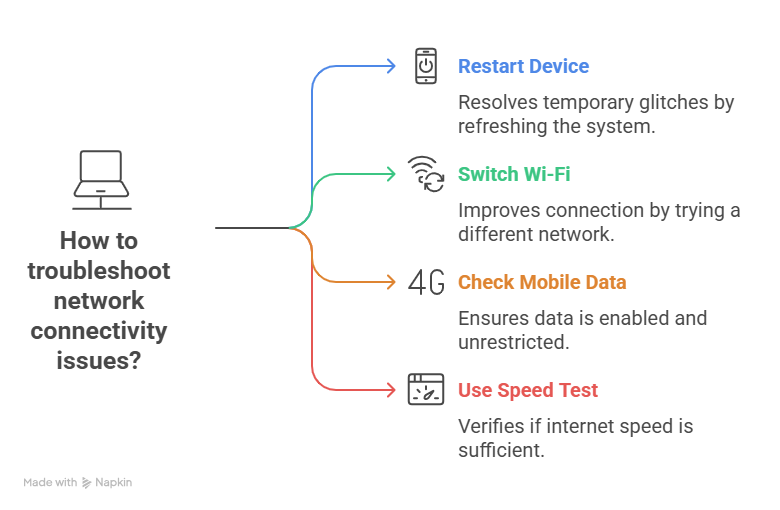 How to troubleshoot network connectivity issues?

Restart Device
Resolves temporary glitches by refreshing the system.

Switch Wi-Fi
Improves connection by trying a different network.

4G
Check Mobile Data
Ensures data is enabled and unrestricted.

Use Speed Test
Verifies if internet speed is sufficient.

Made with Napkin